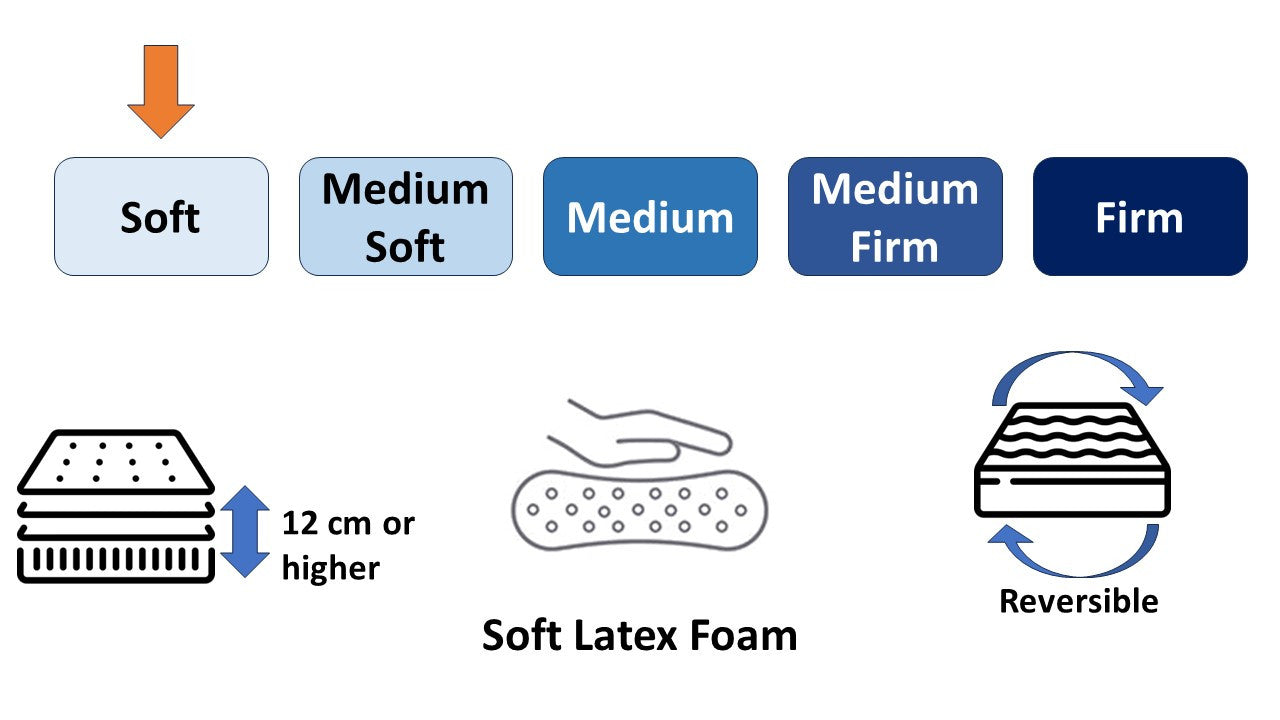 Soft

Medium Soft

Medium

Medium Firm

Firm

12 cm or higher

Soft Latex Foam

Reversible